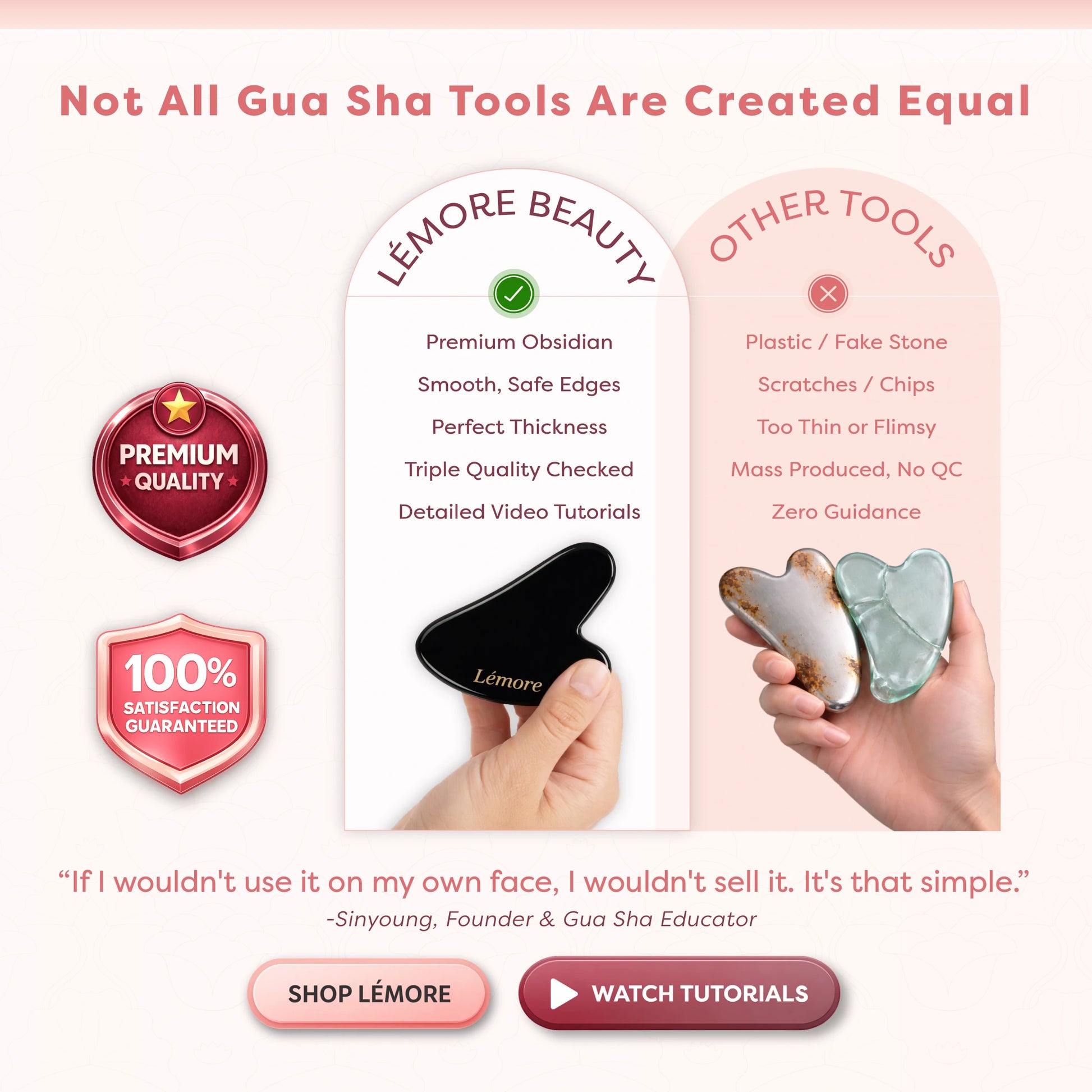 Not All Gua Sha Tools Are Created Equal

PREMIUM QUALITY

100% SATISFACTION GUARANTEED

LÉMORE BEAUTY

Premium Obsidian

Smooth, Safe Edges

Perfect Thickness

Triple Quality Checked

Detailed Video Tutorials

Lémore

OTHER TOOLS

Plastic / Fake Stone

Scratches / Chips

Too Thin or Flimsy

Mass Produced, No QC

Zero Guidance

“If I wouldn't use it on my own face, I wouldn't sell it. It's that simple.”

-Sinyoung, Founder & Gua Sha Educator

SHOP LÉMORE

WATCH TUTORIALS